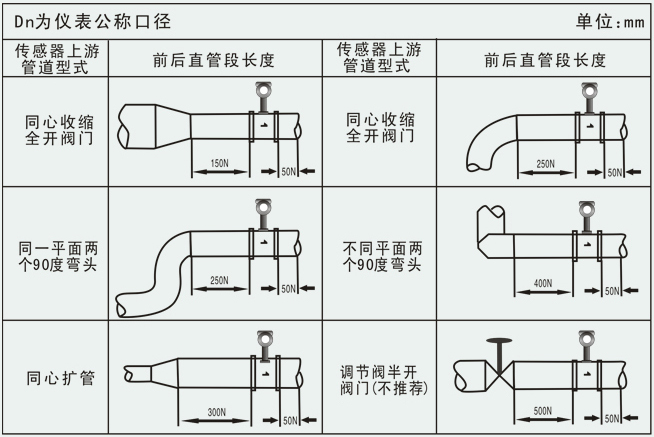 Dn为仪表公称口径 单位：mm

| 传感器上游管道型式 | 前后直管段长度 | 传感器上游管道型式 | 前后直管段长度 |
|---|---|---|---|
| 同心收缩全开阀门 | 150N 50N | 同心收缩全开阀门 | 250N 50N |
| 同一平面两个90度弯头 | 250N 50N | 不同平面两个90度弯头 | 400N 50N |
| 同心扩管 | 300N 50N | 调节阀半开阀门(不推荐) | 500N 50N |